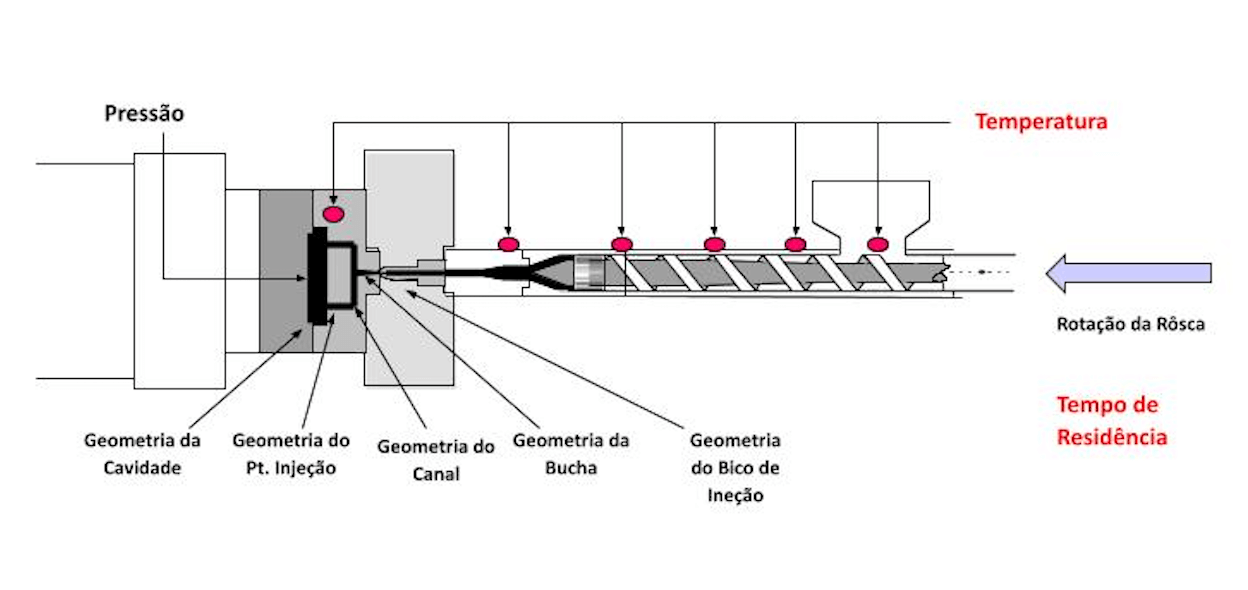 Pressão

Temperatura

Rotação da Rôsca

Tempo de Residência

Geometria da Cavidade

Geometria do Pt. Injeção

Geometria do Canal

Geometria da Bucha

Geometria do Bico de Ineção